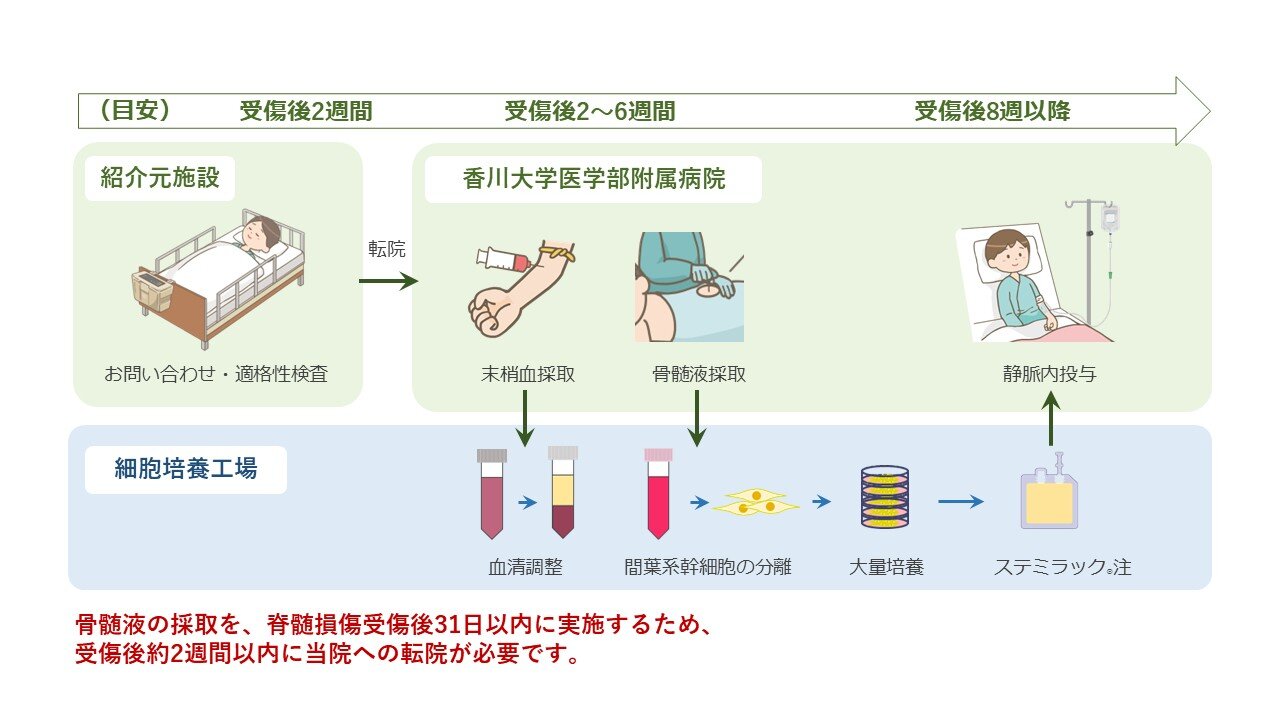 （目安）　受傷後2週間　受傷後2～6週間　受傷後8週以降

紹介元施設

お問い合わせ・適格性検査

転院

香川大学医学部附属病院

末梢血採取

骨髄液採取

静脈内投与

細胞培養工場

血清調整

間葉系幹細胞の分離

大量培養

ステミラック®注

骨髄液の採取を、脊髄損傷受傷後31日以内に実施するため、
受傷後約2週間以内に当院への転院が必要です。